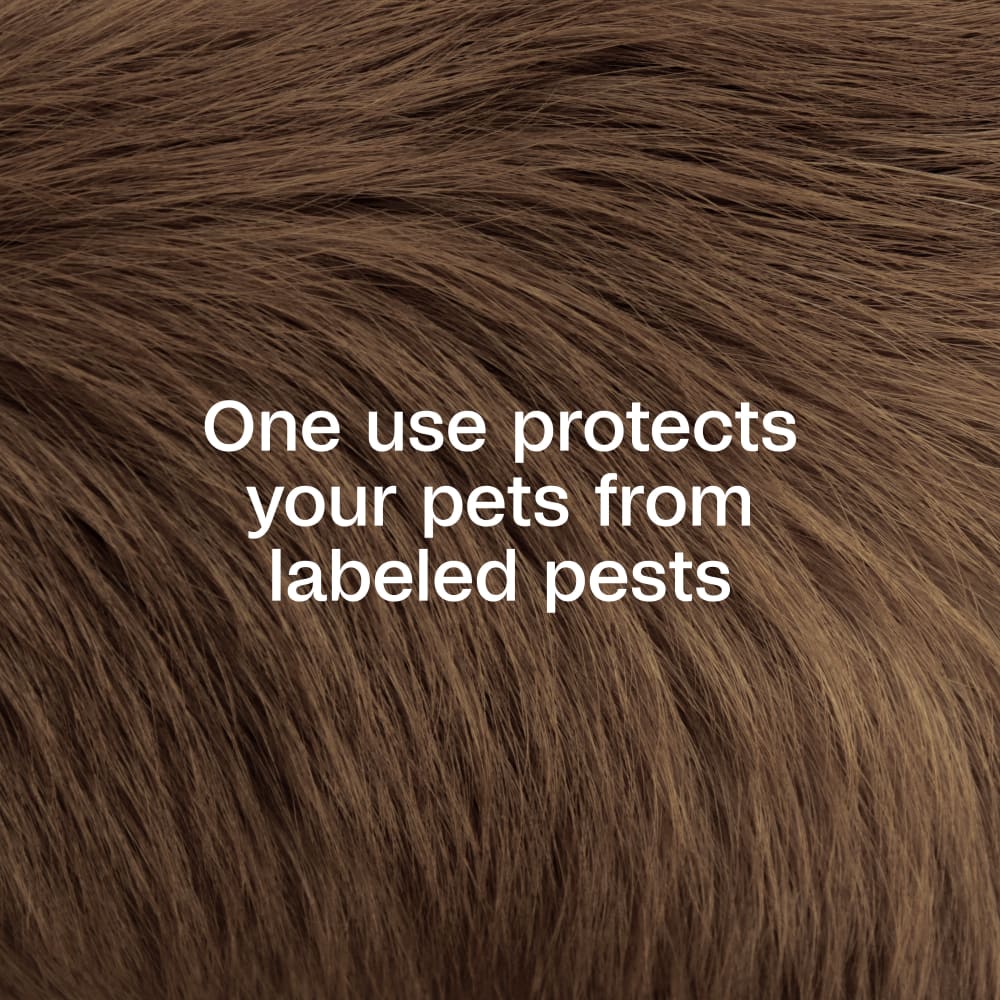 One use protects your pets from labeled pests