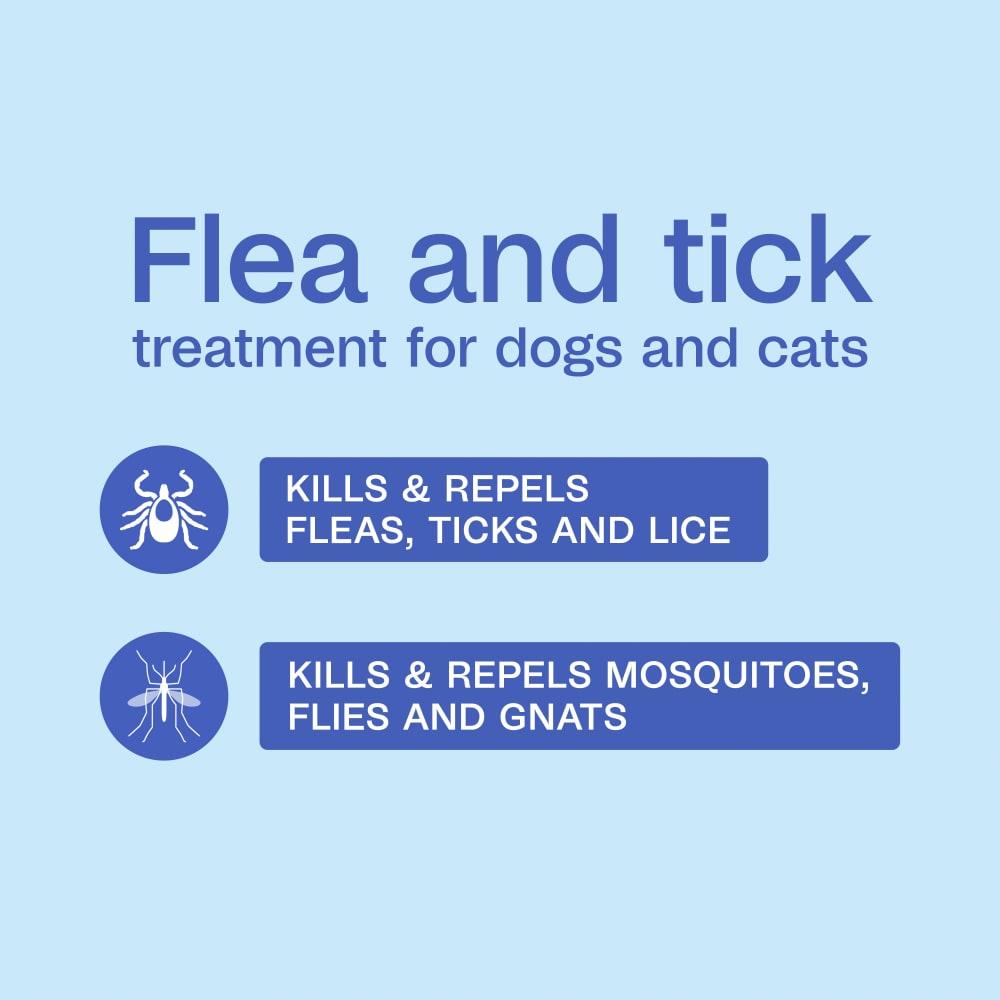 Flea and tick
treatment for dogs and cats

KILLS & REPELS
FLEAS, TICKS AND LICE

KILLS & REPELS MOSQUITOES,
FLIES AND GNATS