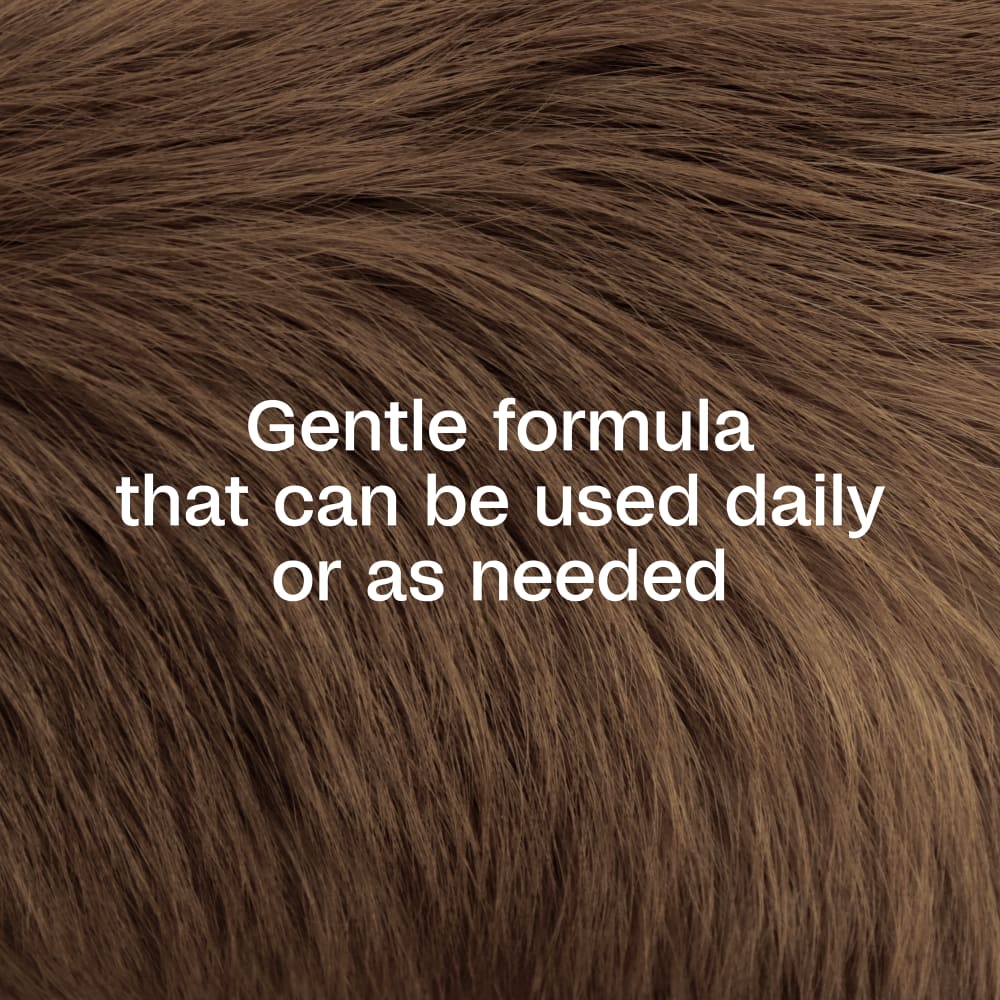 Gentle formula that can be used daily or as needed