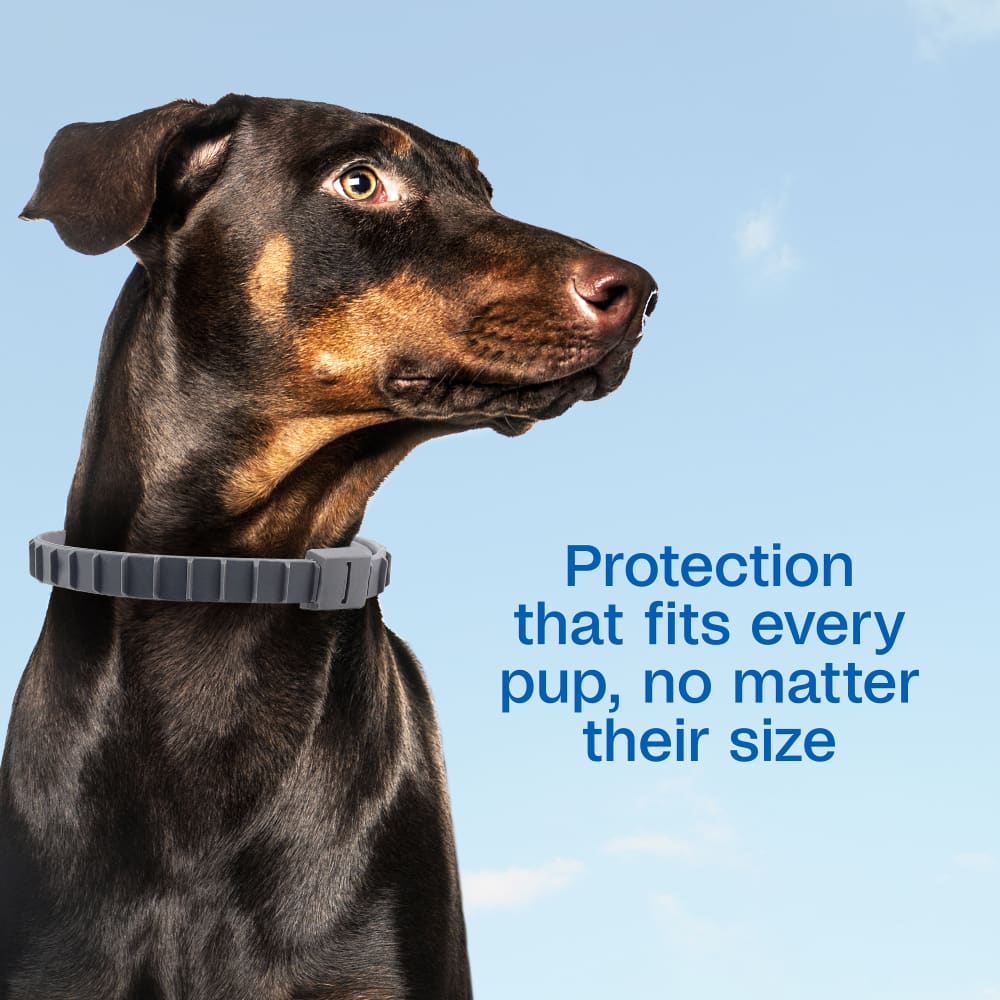 Protection that fits every pup, no matter their size