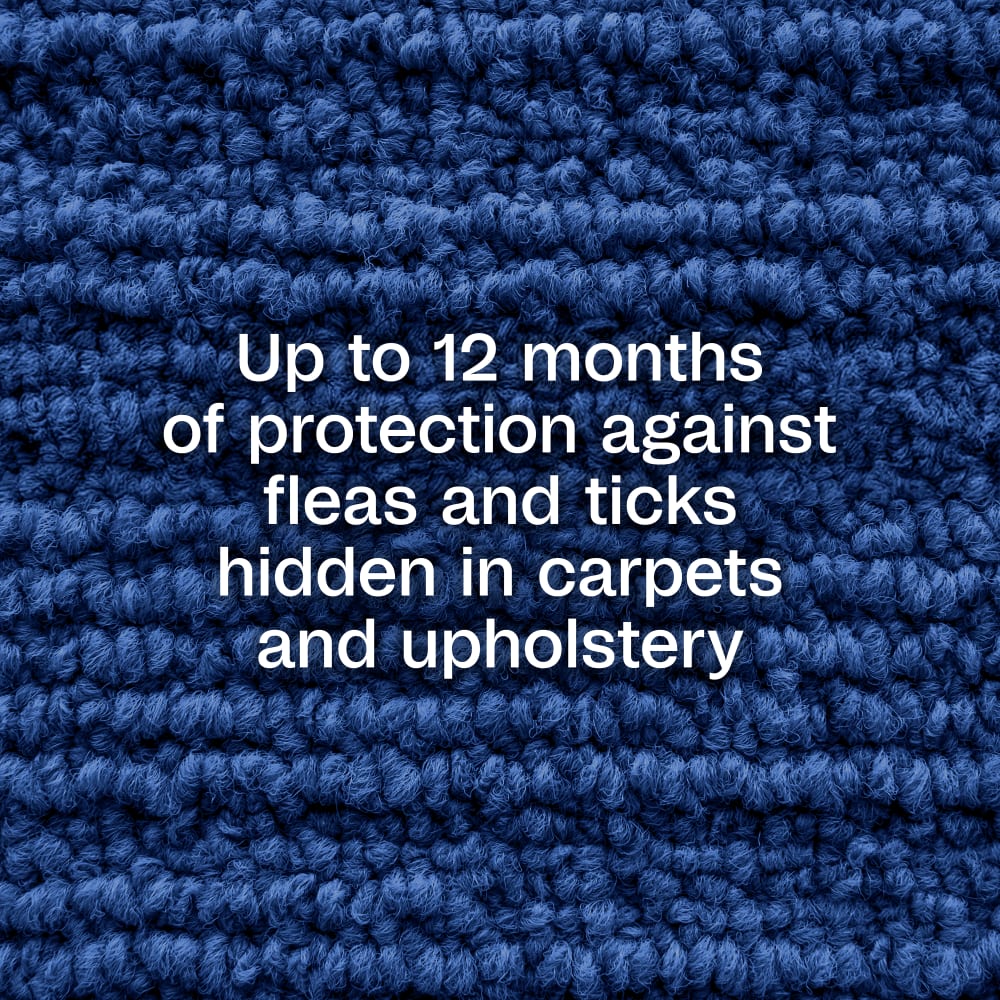 Up to 12 months of protection against fleas and ticks hidden in carpets and upholstery