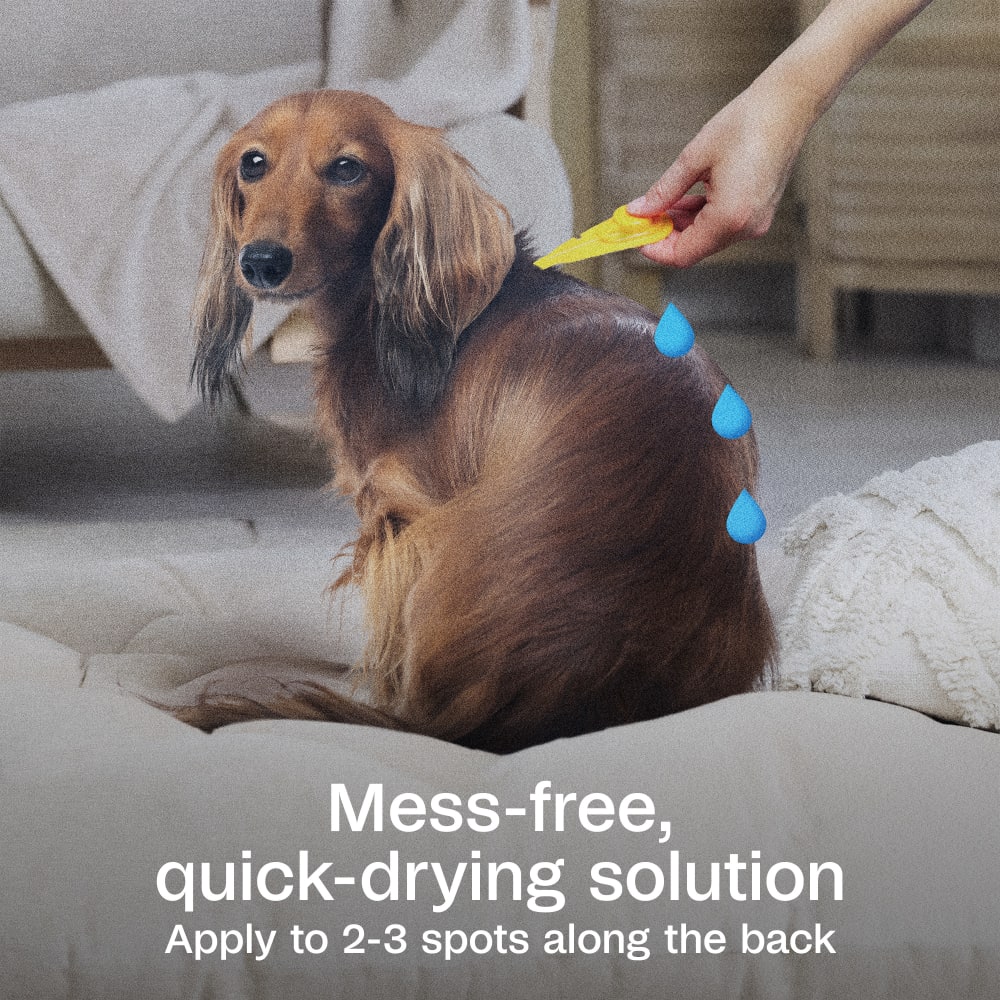 Mess-free, quick-drying solution
Apply to 2-3 spots along the back