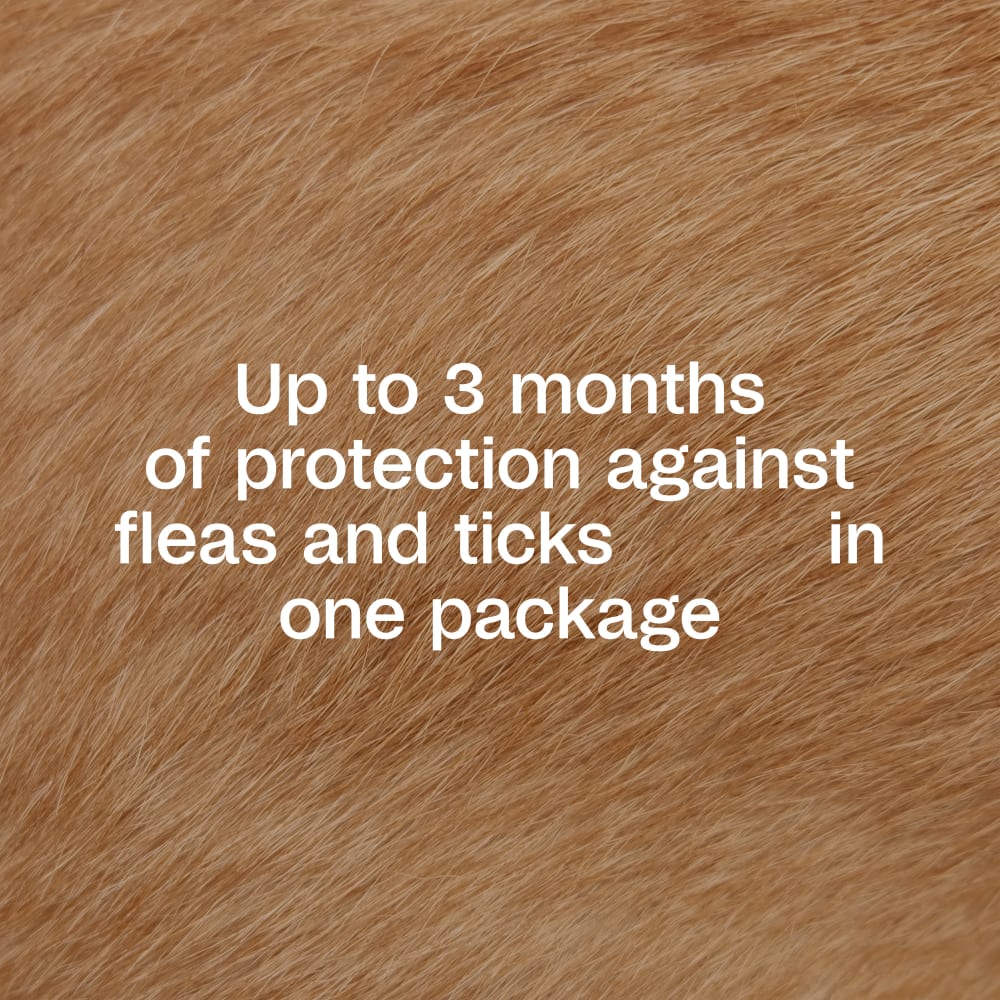 Up to 3 months of protection against fleas and ticks in one package