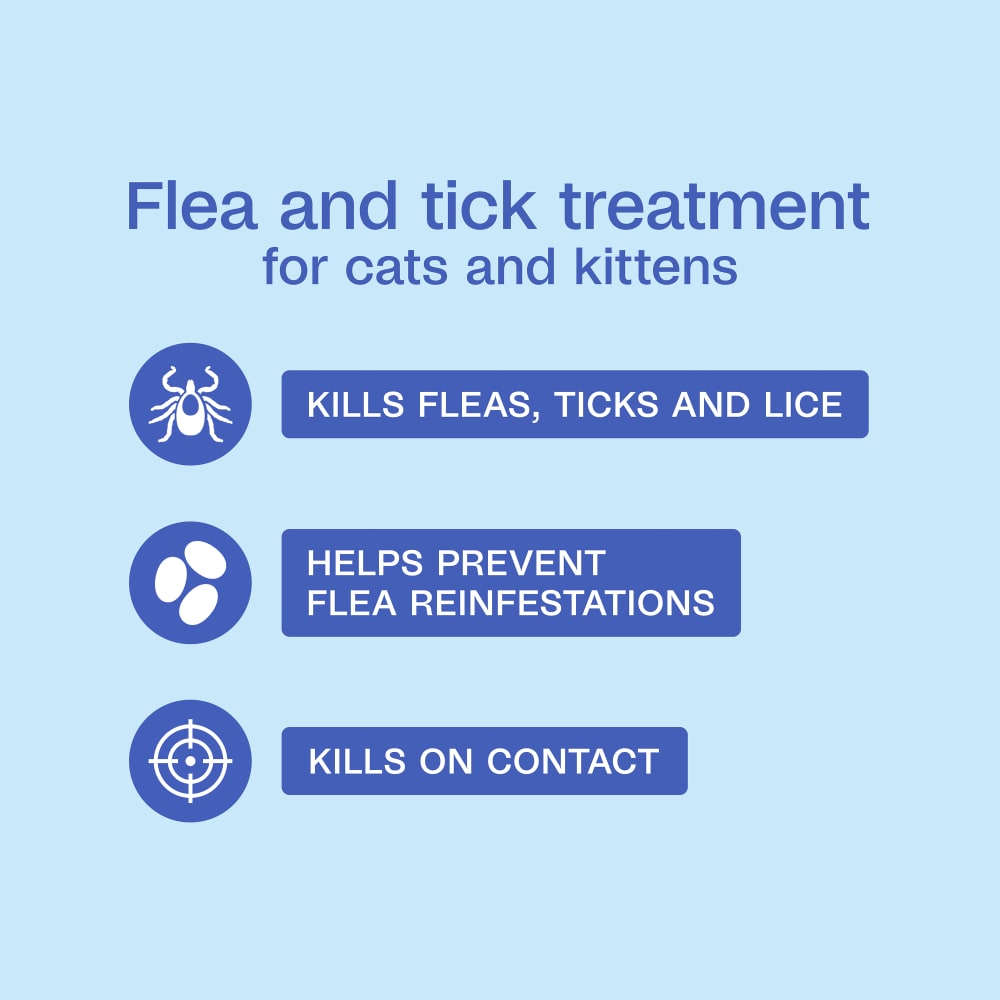 Flea and tick treatment
for cats and kittens

KILLS FLEAS, TICKS AND LICE

HELPS PREVENT FLEA REINFESTATIONS

KILLS ON CONTACT