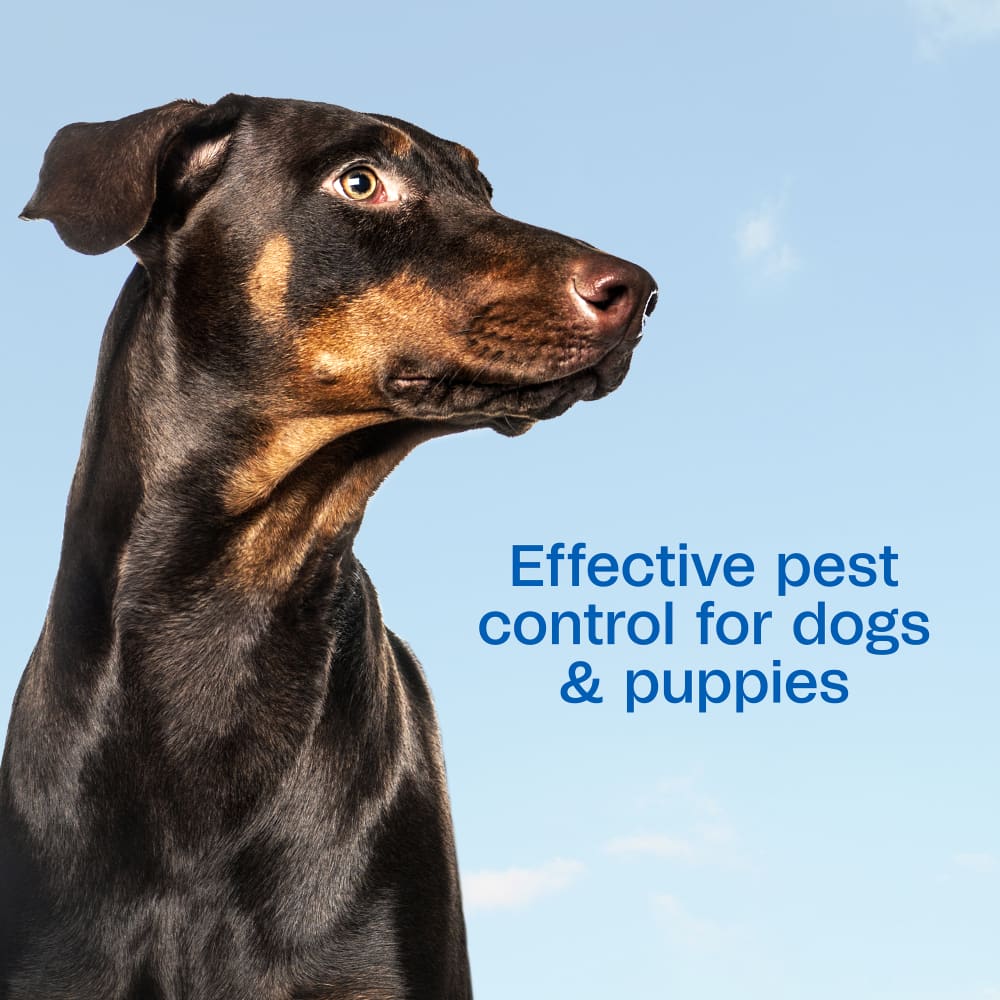 Effective pest control for dogs & puppies