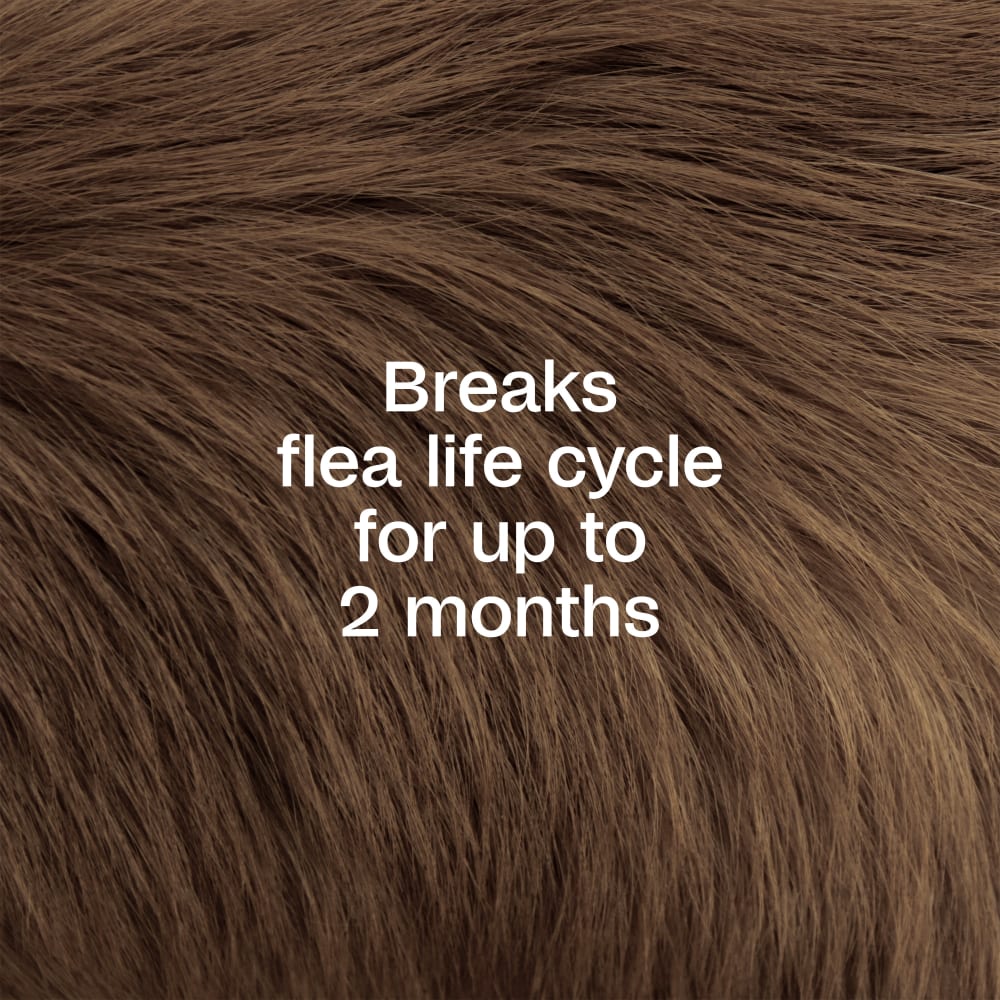 Breaks
flea life cycle
for up to
2 months