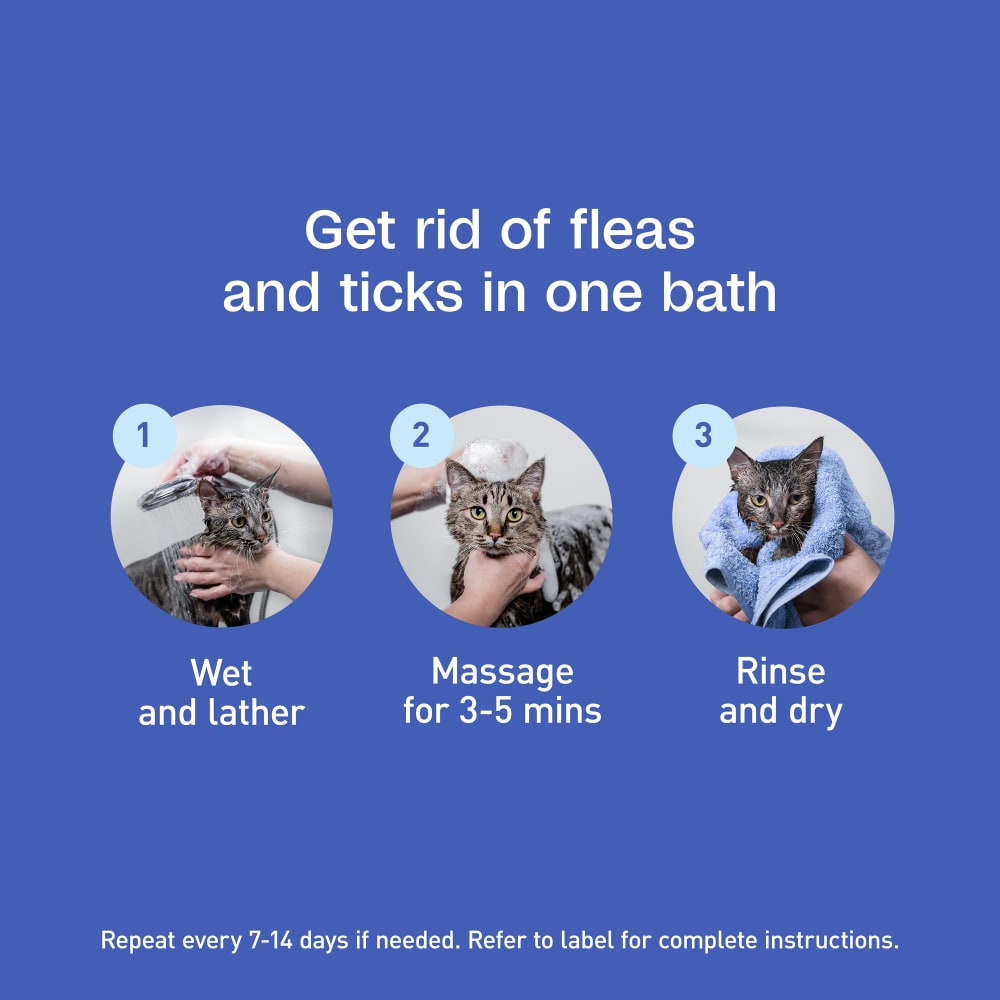 Get rid of fleas and ticks in one bath

1

Wet and lather

2

Massage for 3-5 mins

3

Rinse and dry

Repeat every 7-14 days if needed. Refer to label for complete instructions.