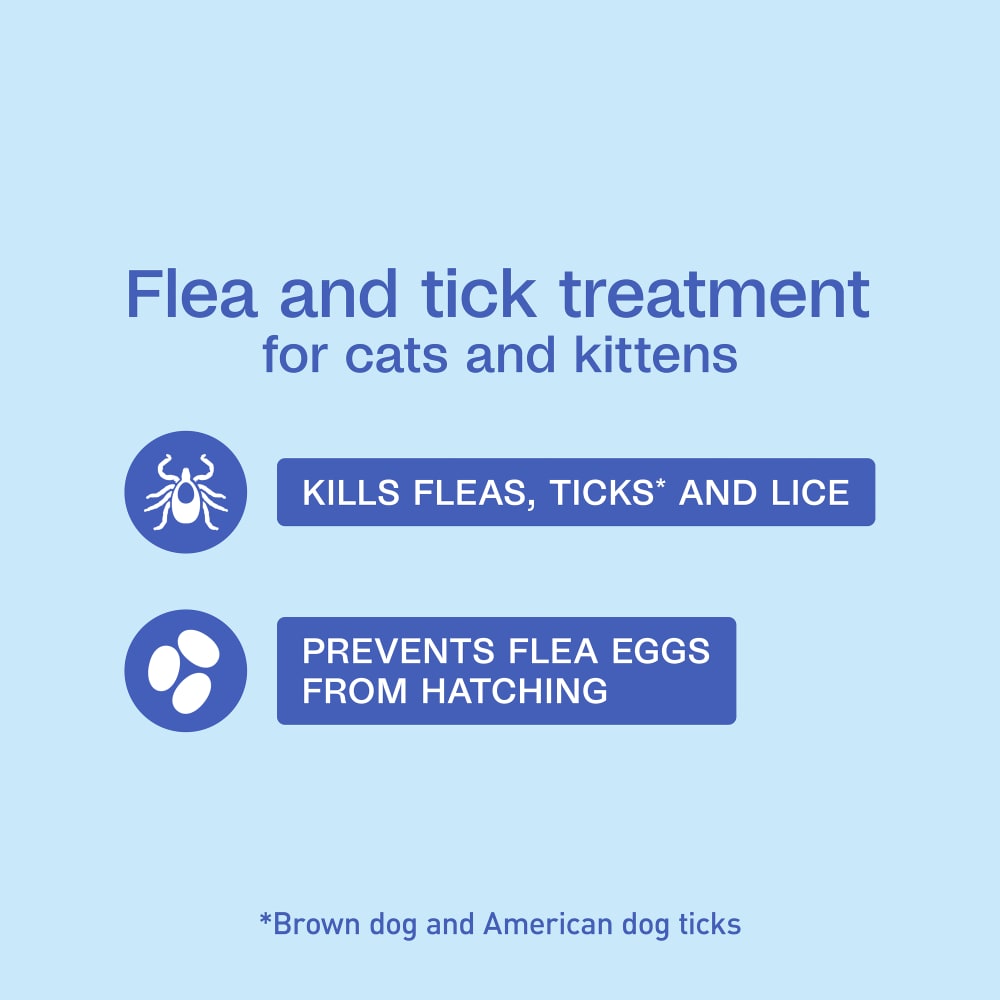 Flea and tick treatment
for cats and kittens

KILLS FLEAS, TICKS* AND LICE

PREVENTS FLEA EGGS FROM HATCHING

*Brown dog and American dog ticks