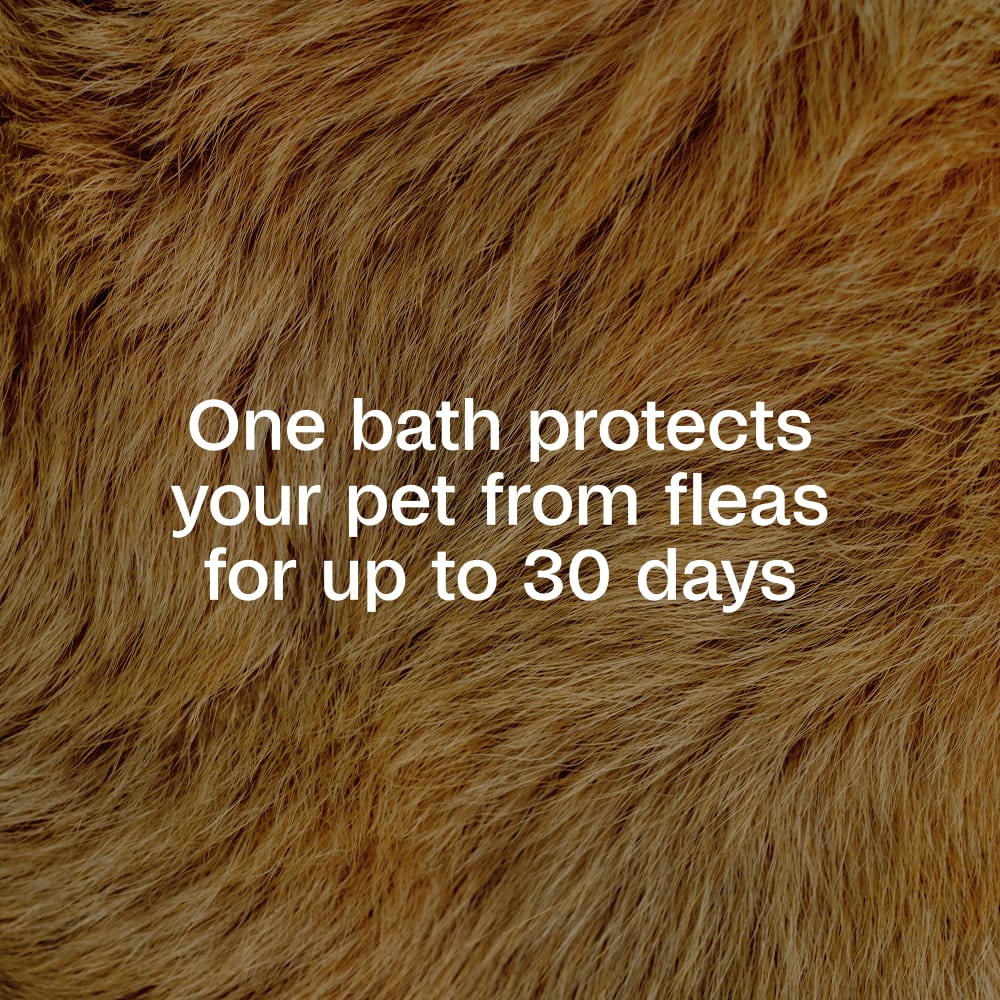 One bath protects your pet from fleas for up to 30 days