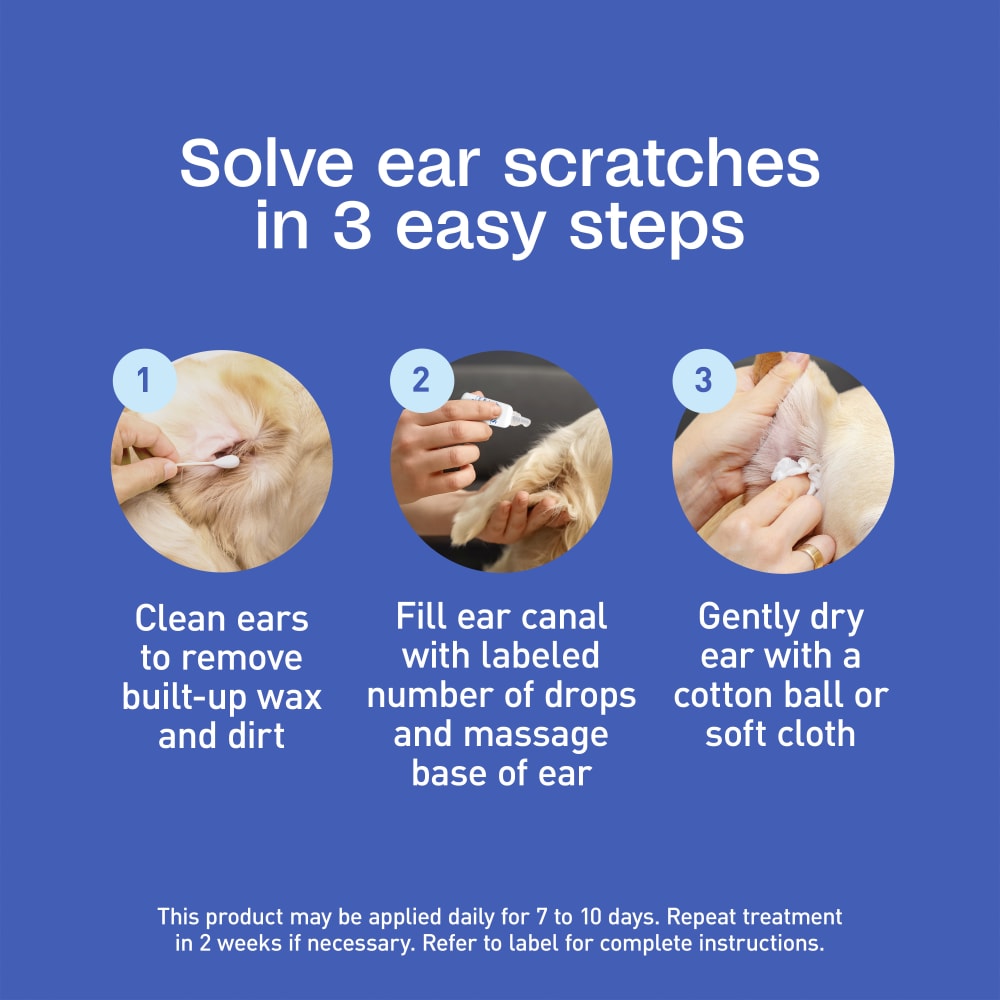 Solve ear scratches in 3 easy steps

1

Clean ears to remove built-up wax and dirt

2

Fill ear canal with labeled number of drops and massage base of ear

3

Gently dry ear with a cotton ball or soft cloth

This product may be applied daily for 7 to 10 days. Repeat treatment in 2 weeks if necessary. Refer to label for complete instructions.